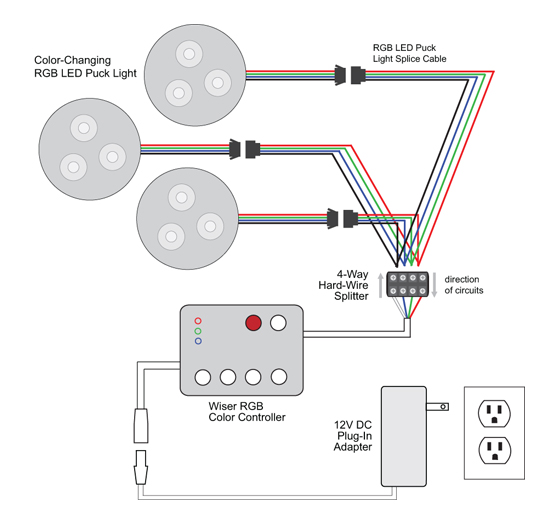 Color-Changing
RGB LED Puck Light

RGB LED Puck
Light Splice Cable

4-Way
Hard-Wire
Splitter

direction
of circuits

Wiser RGB
Color Controller

12V DC
Plug-In
Adapter