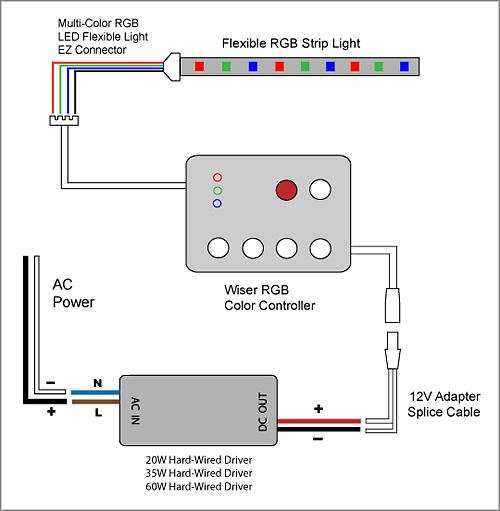 Multi-Color RGB
LED Flexible Light
EZ Connector

Flexible RGB Strip Light

Wiser RGB
Color Controller

AC
Power

−
+

N
L

AC IN

DC OUT

+
−

12V Adapter
Splice Cable

20W Hard-Wired Driver
35W Hard-Wired Driver
60W Hard-Wired Driver