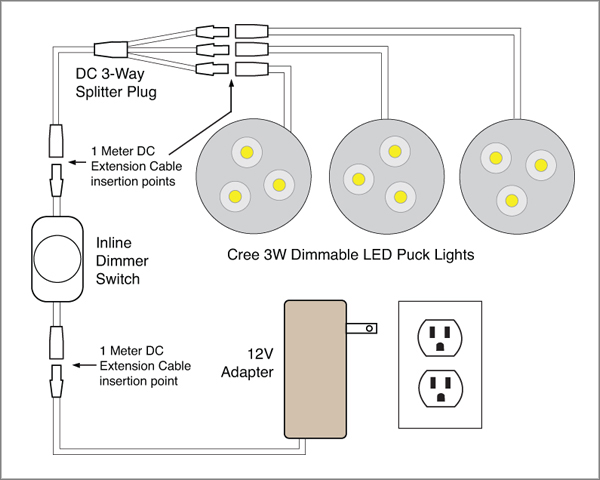 DC 3-Way
Splitter Plug

1 Meter DC
Extension Cable
insertion points

Inline
Dimmer
Switch

Cree 3W Dimmable LED Puck Lights

1 Meter DC
Extension Cable
insertion point

12V
Adapter